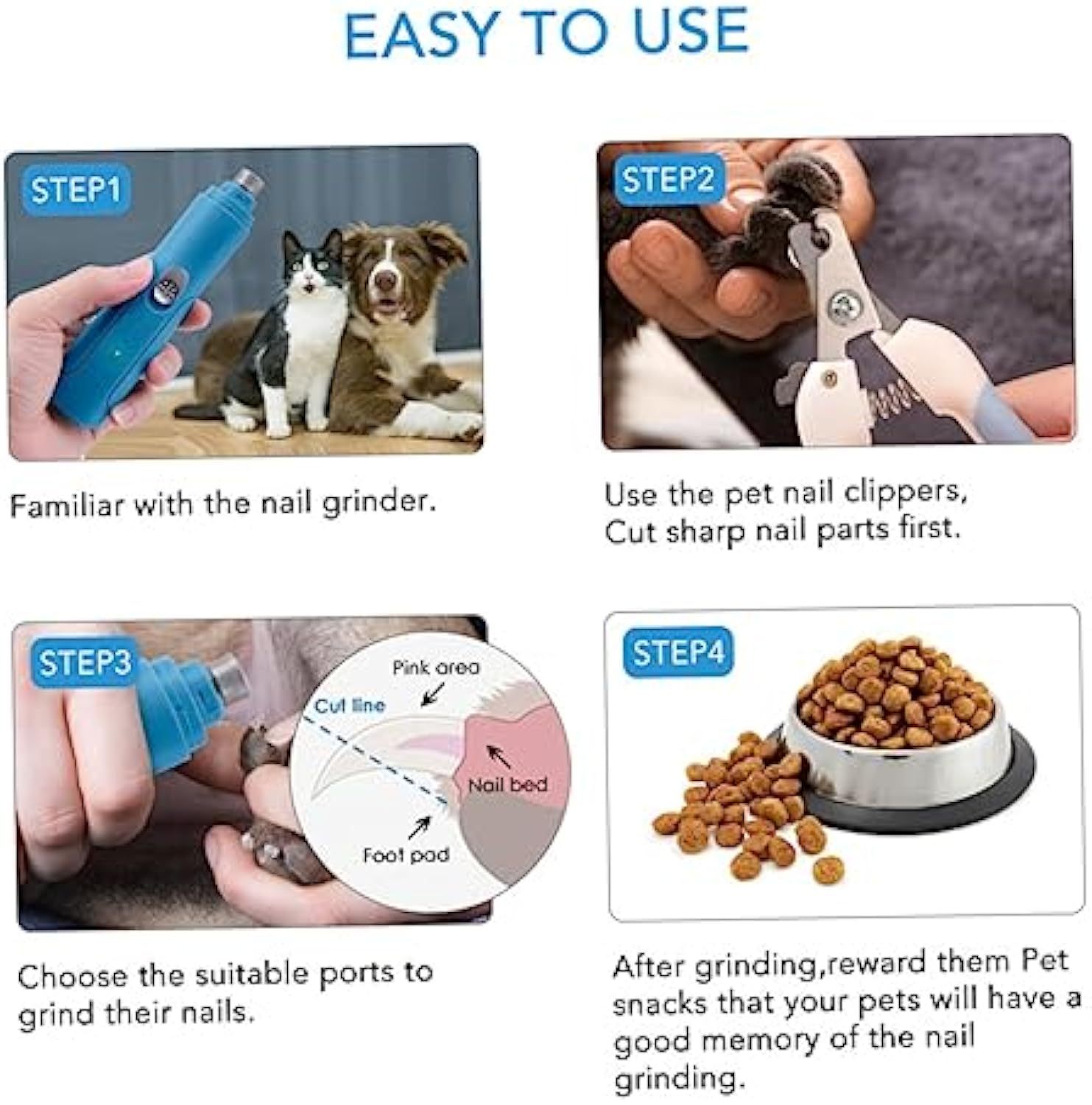 EASY TO USE

STEP1

Familiar with the nail grinder.

STEP2

Use the pet nail clippers, Cut sharp nail parts first.

STEP3

Pink area

Cut line

Nail bed

Foot pad

Choose the suitable ports to grind their nails.

STEP4

After grinding,reward them Pet snacks that your pets will have a good memory of the nail grinding.